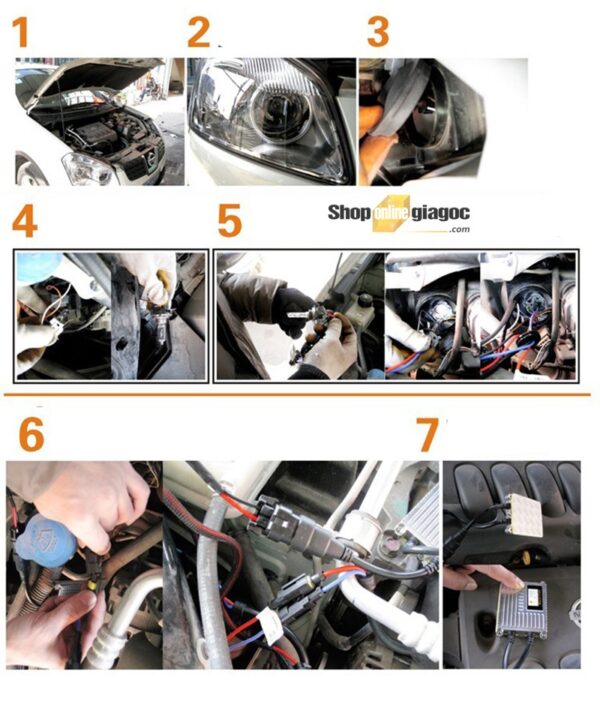 1
2
3
4
5
Shop online giagoc .com
6
7